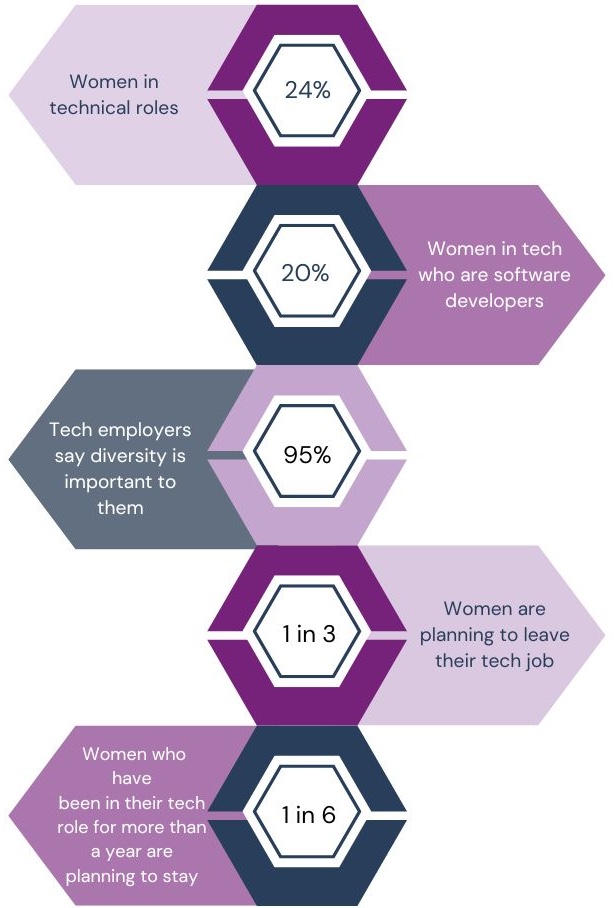 Women in technical roles

24%

20%

Women in tech who are software developers

Tech employers say diversity is important to them

95%

1 in 3

Women are planning to leave their tech job

Women who have been in their tech role for more than a year are planning to stay

1 in 6