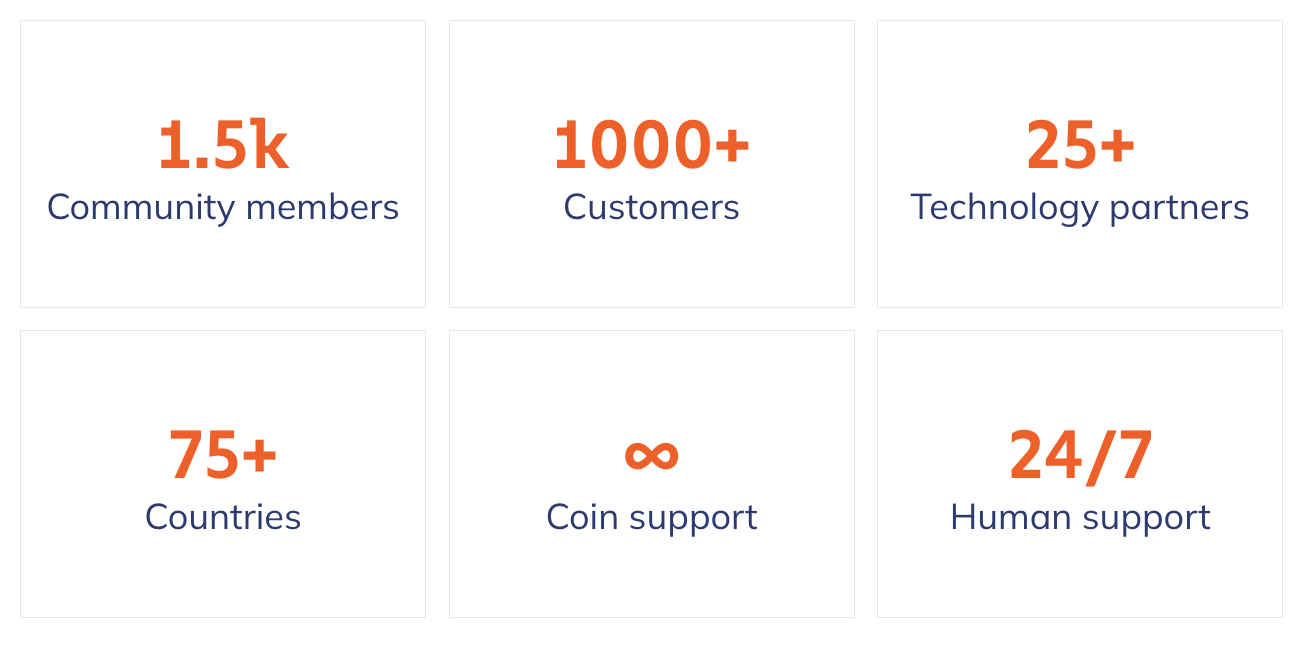 1.5k
Community members

1000+
Customers

25+
Technology partners

75+
Countries

∞
Coin support

24/7
Human support