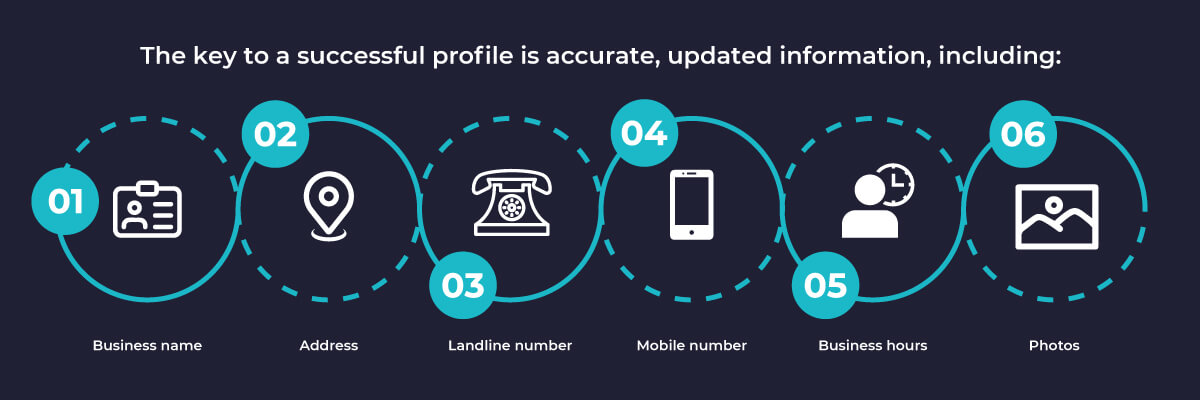 The key to a successful profile is accurate, updated information, including:

01
Business name

02
Address

03
Landline number

04
Mobile number

05
Business hours

06
Photos