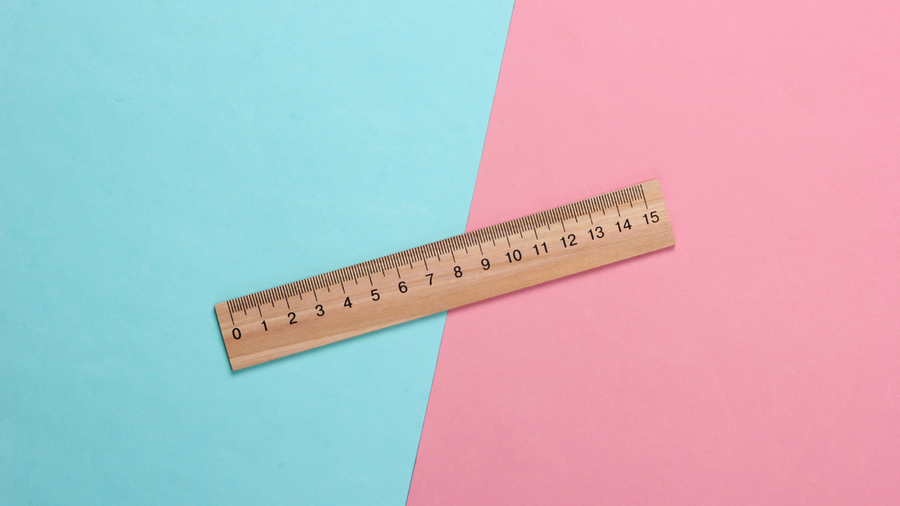 0 1 2 3 4 5 6 7 8 9 10 11 12 13 14 15